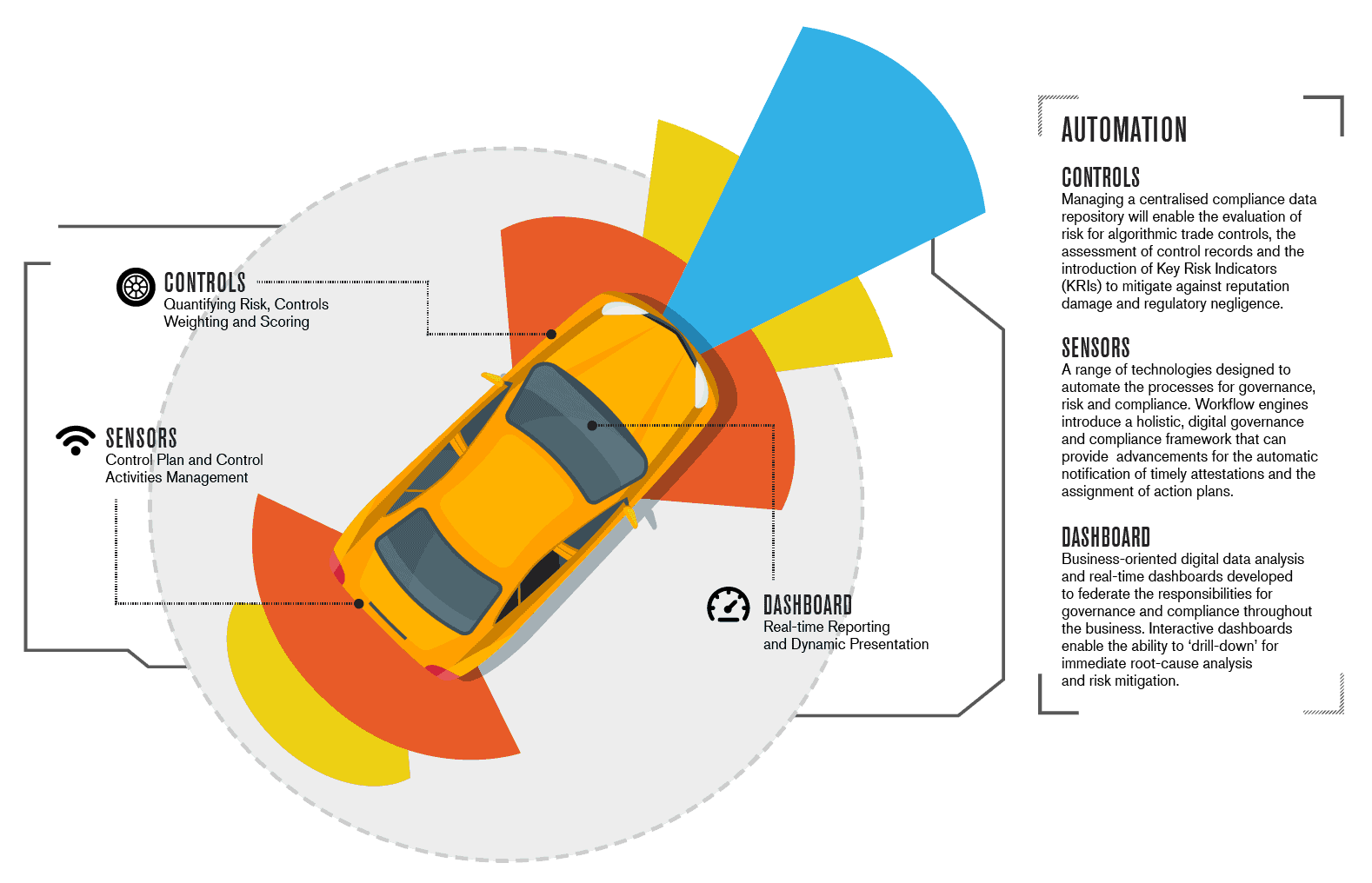 CONTROLS
Quantifying Risk, Controls Weighting and Scoring

SENSORS
Control Plan and Control Activities Management

DASHBOARD
Real-time Reporting and Dynamic Presentation

AUTOMATION

CONTROLS
Managing a centralised compliance data repository will enable the evaluation of risk for algorithmic trade controls, the assessment of control records and the introduction of Key Risk Indicators (KRIs) to mitigate against reputation damage and regulatory negligence.

SENSORS
A range of technologies designed to automate the processes for governance, risk and compliance. Workflow engines introduce a holistic, digital governance and compliance framework that can provide advancements for the automatic notification of timely attestations and the assignment of action plans.

DASHBOARD
Business-oriented digital data analysis and real-time dashboards developed to federate the responsibilities for governance and compliance throughout the business. Interactive dashboards enable the ability to 'drill-down' for immediate root-cause analysis and risk mitigation.